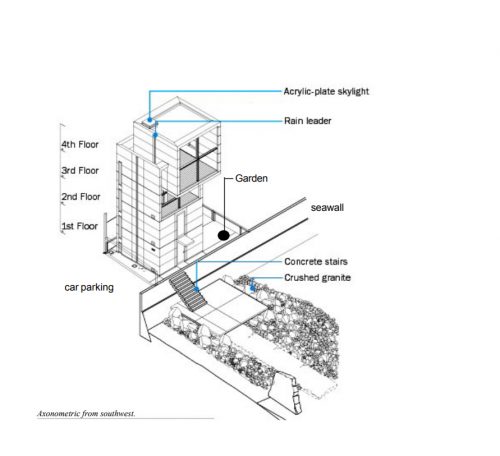 Acrylic-plate skylight

Rain leader

4th Floor

3rd Floor

2nd Floor

1st Floor

Garden

seawall

Concrete stairs

Crushed granite

car parking

Axonometric from southwest.