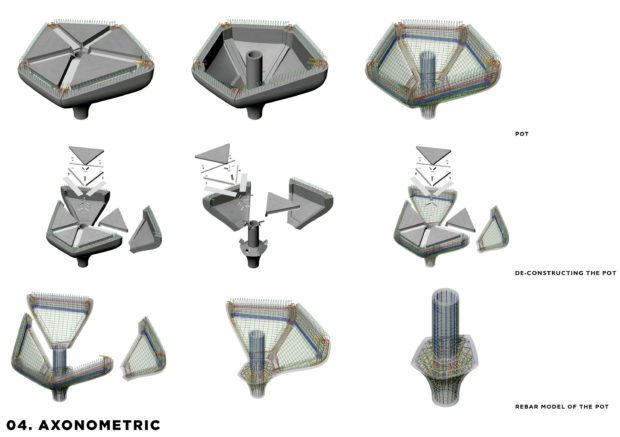 POT

DE-CONSTRUCTING THE POT

REBAR MODEL OF THE POT

04. AXONOMETRIC